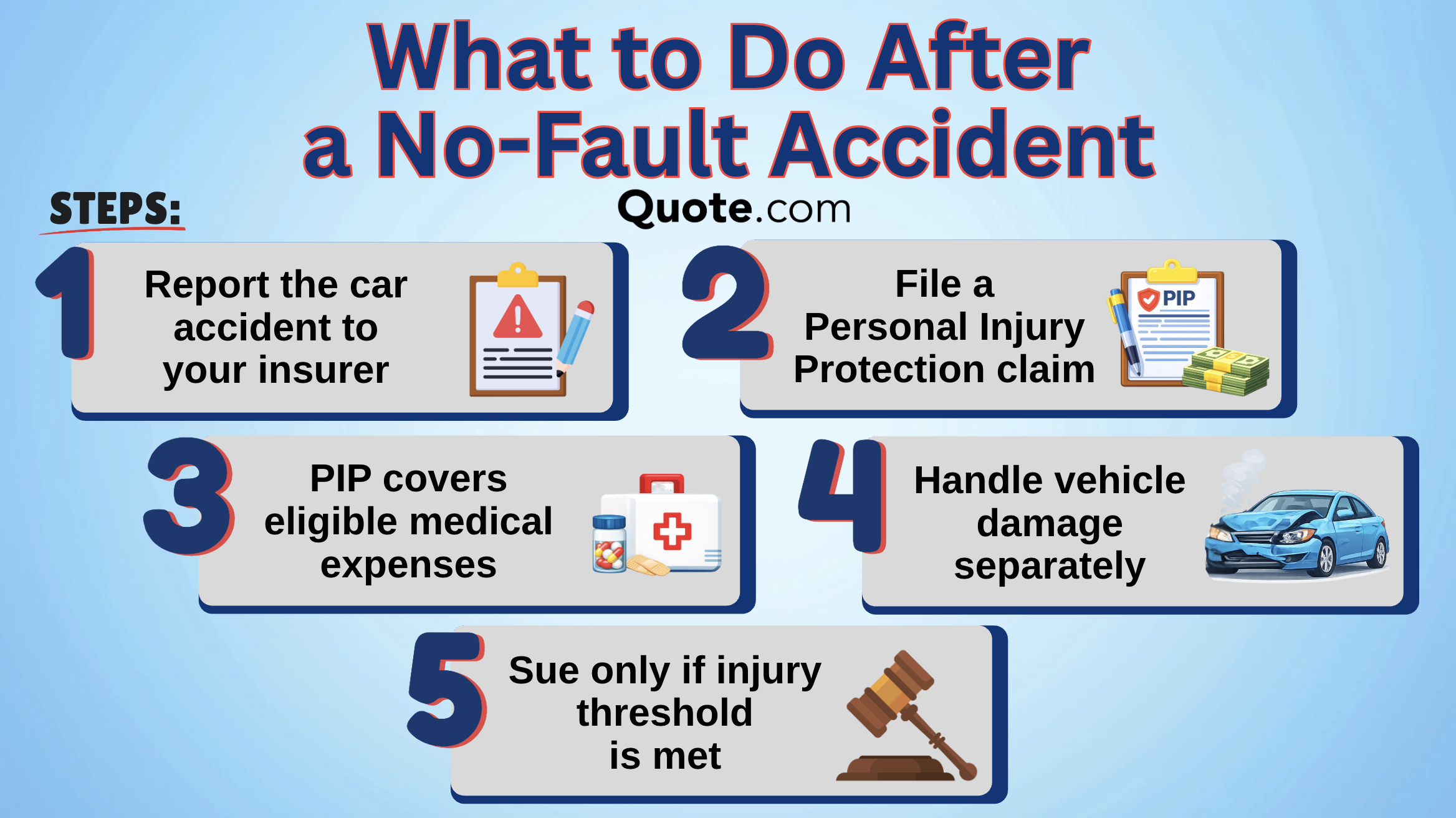 What to Do After a No-Fault Accident

STEPS:

Quote.com

1 Report the car accident to your insurer

2 File a Personal Injury Protection claim

PIP

3 PIP covers eligible medical expenses

4 Handle vehicle damage separately

5 Sue only if injury threshold is met