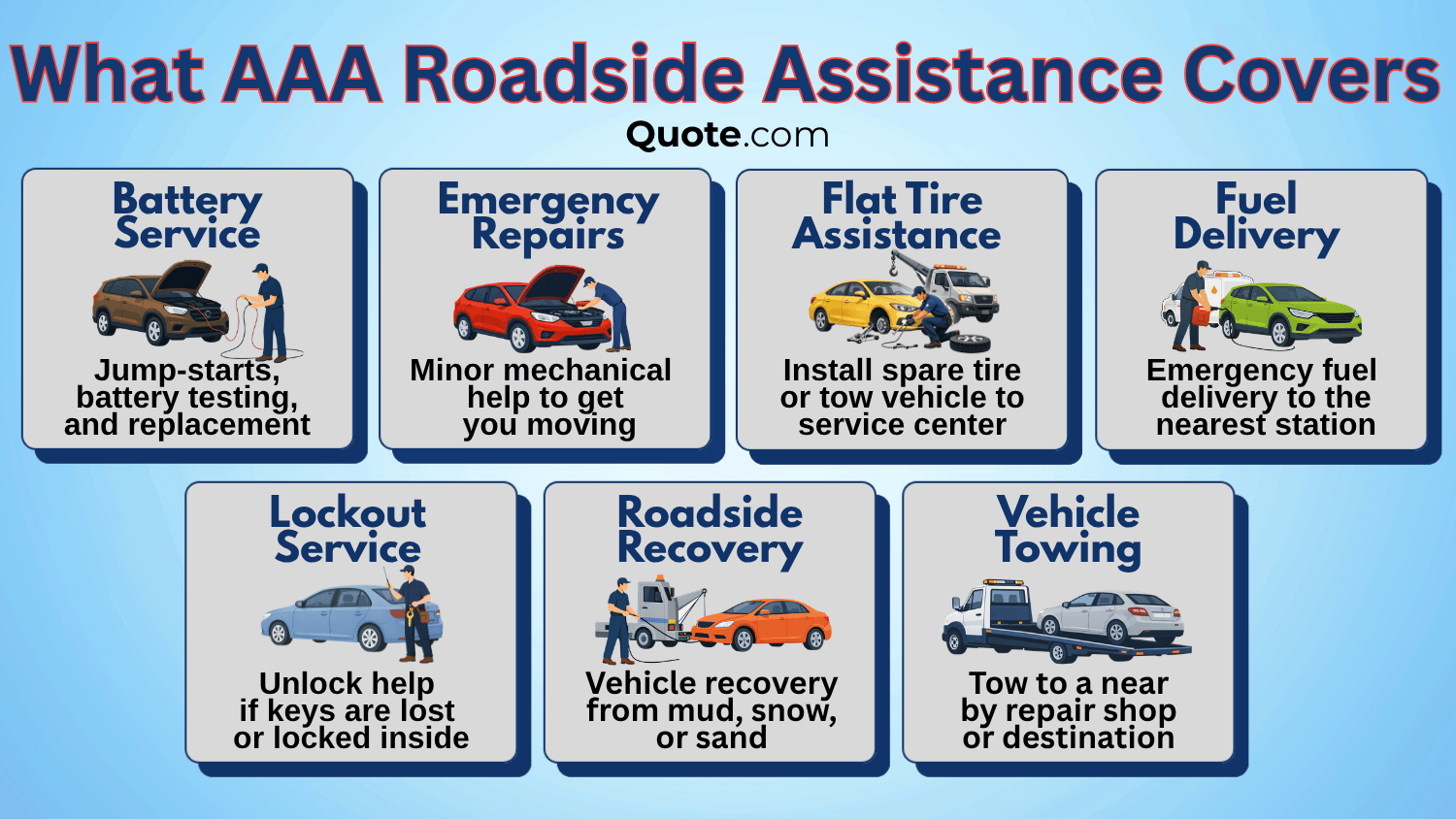 What AAA Roadside Assistance Covers

Quote.com

Battery Service

Jump-starts, battery testing, and replacement

Emergency Repairs

Minor mechanical help to get you moving

Flat Tire Assistance

Install spare tire or tow vehicle to service center

Fuel Delivery

Emergency fuel delivery to the nearest station

Lockout Service

Unlock help if keys are lost or locked inside

Roadside Recovery

Vehicle recovery from mud, snow, or sand

Vehicle Towing

Tow to a near by repair shop or destination